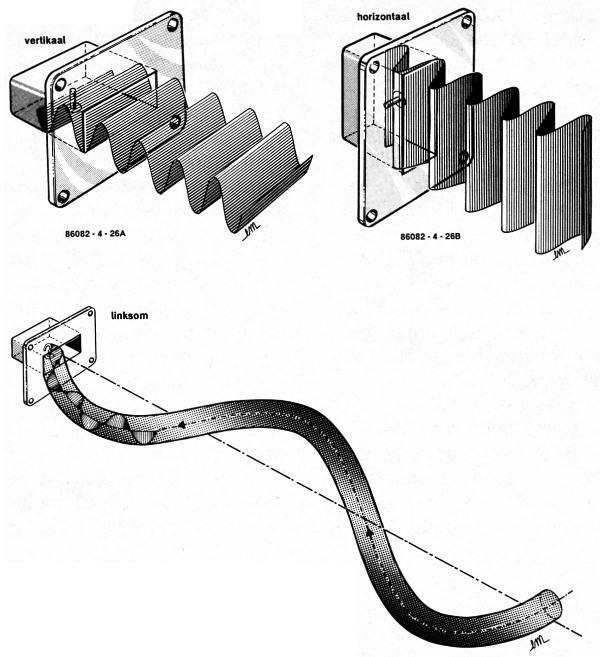 vertikaal

86082 - 4 - 26A

horizontaal

86082 - 4 - 26B

linksom