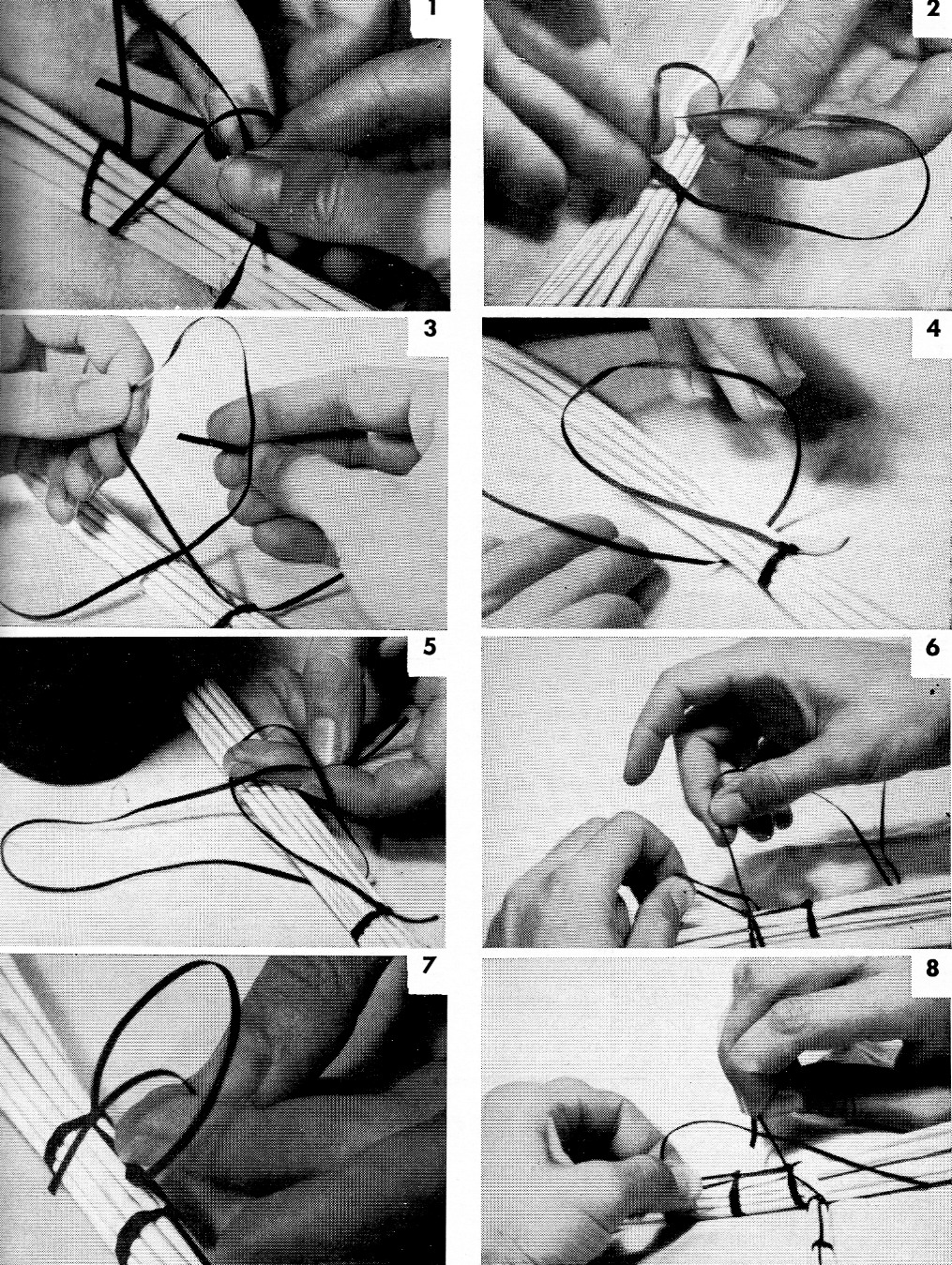 1

2

3

4

5

6

7

8